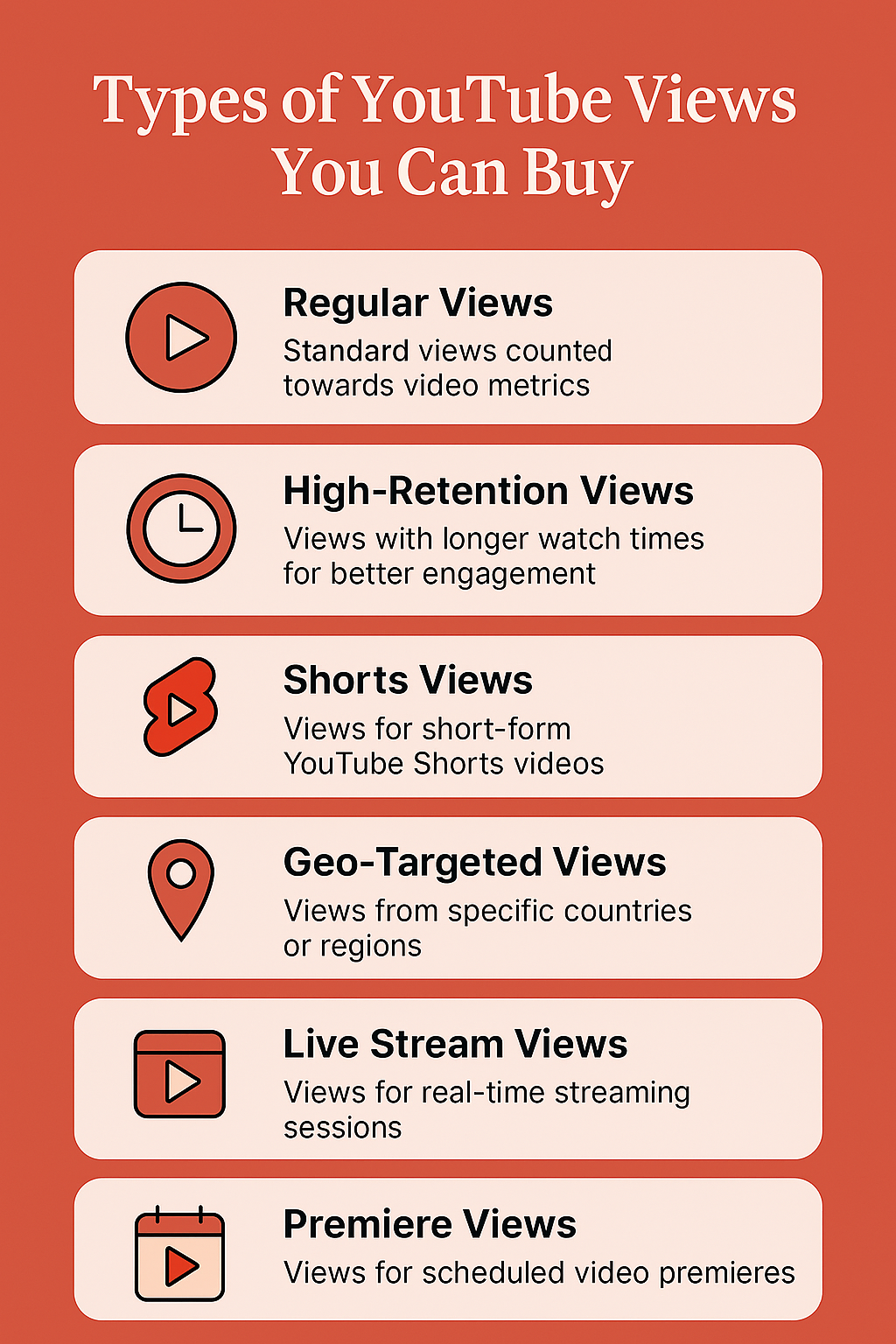 Types of YouTube Views You Can Buy

Regular Views
Standard views counted towards video metrics

High-Retention Views
Views with longer watch times for better engagement

Shorts Views
Views for short-form YouTube Shorts videos

Geo-Targeted Views
Views from specific countries or regions

Live Stream Views
Views for real-time streaming sessions

Premiere Views
Views for scheduled video premieres